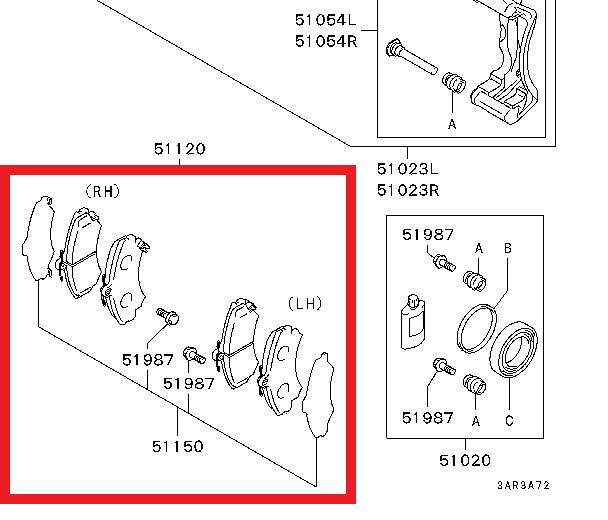 51054L
51054R

A

51023L
51023R

51120

(RH)

(LH)

51987
51987
51150

51987
A
B

51987
A
C

51020

3AR3A72