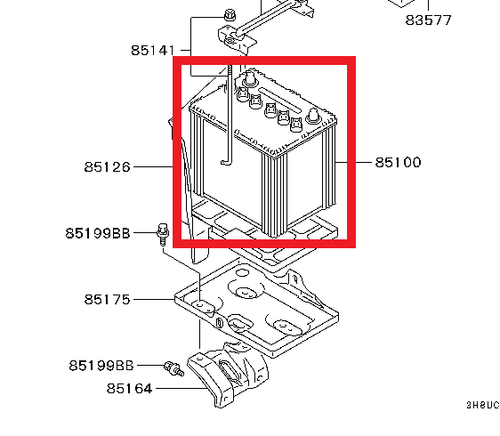 83577
85141
85126
85100
85199BB
85175
85199BB
85164
3H8UC